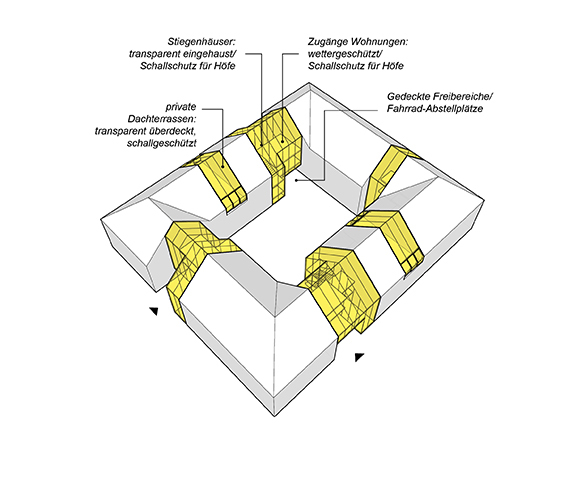 Stiegenhäuser:
transparent eingehaust/
Schallschutz für Höfe

Zugänge Wohnungen:
wettergeschützt/
Schallschutz für Höfe

Gedeckte Freibereiche/
Fahrrad-Abstellplätze

private
Dachterrassen:
transparent überdeckt,
schallgeschützt